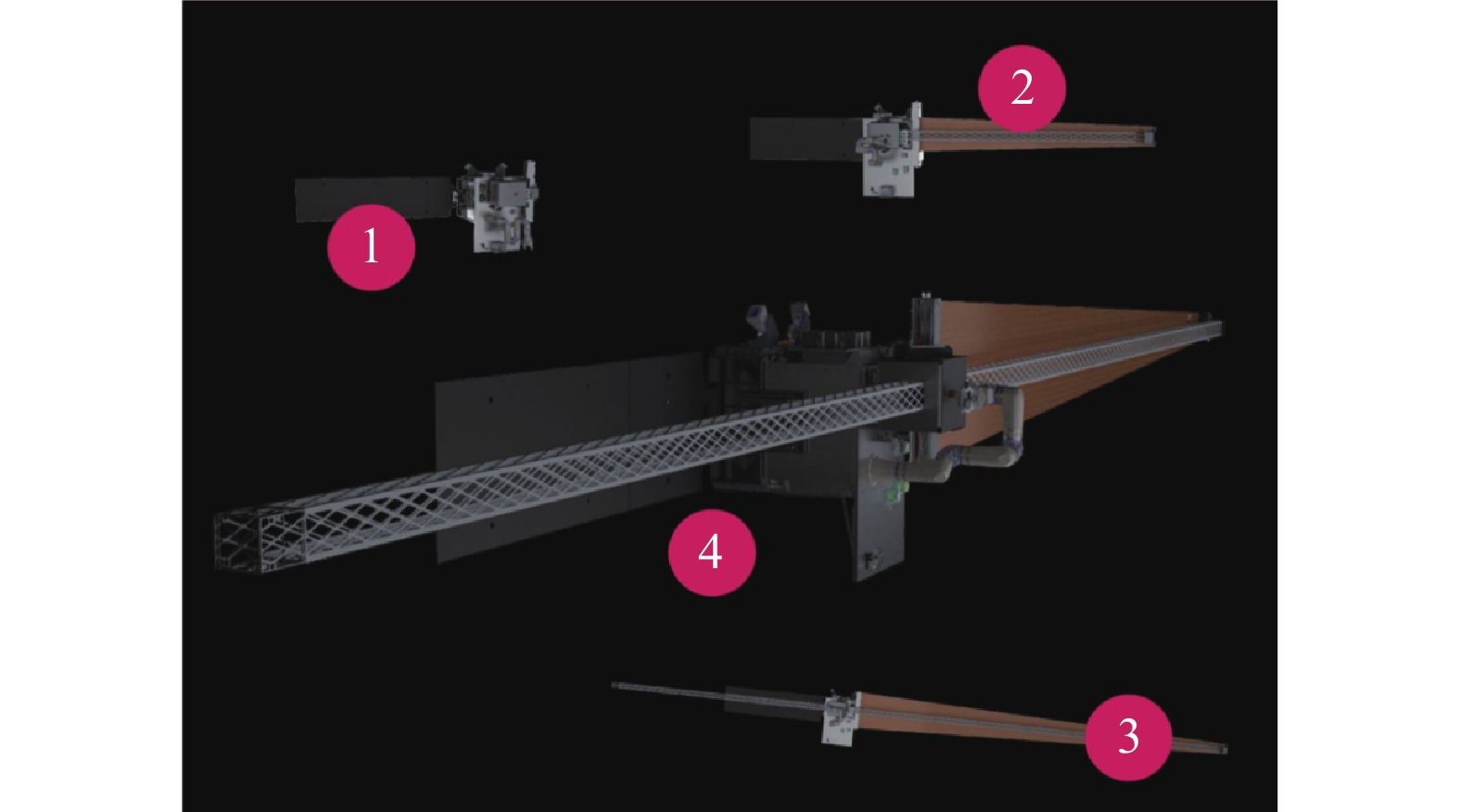 2

1

4

3