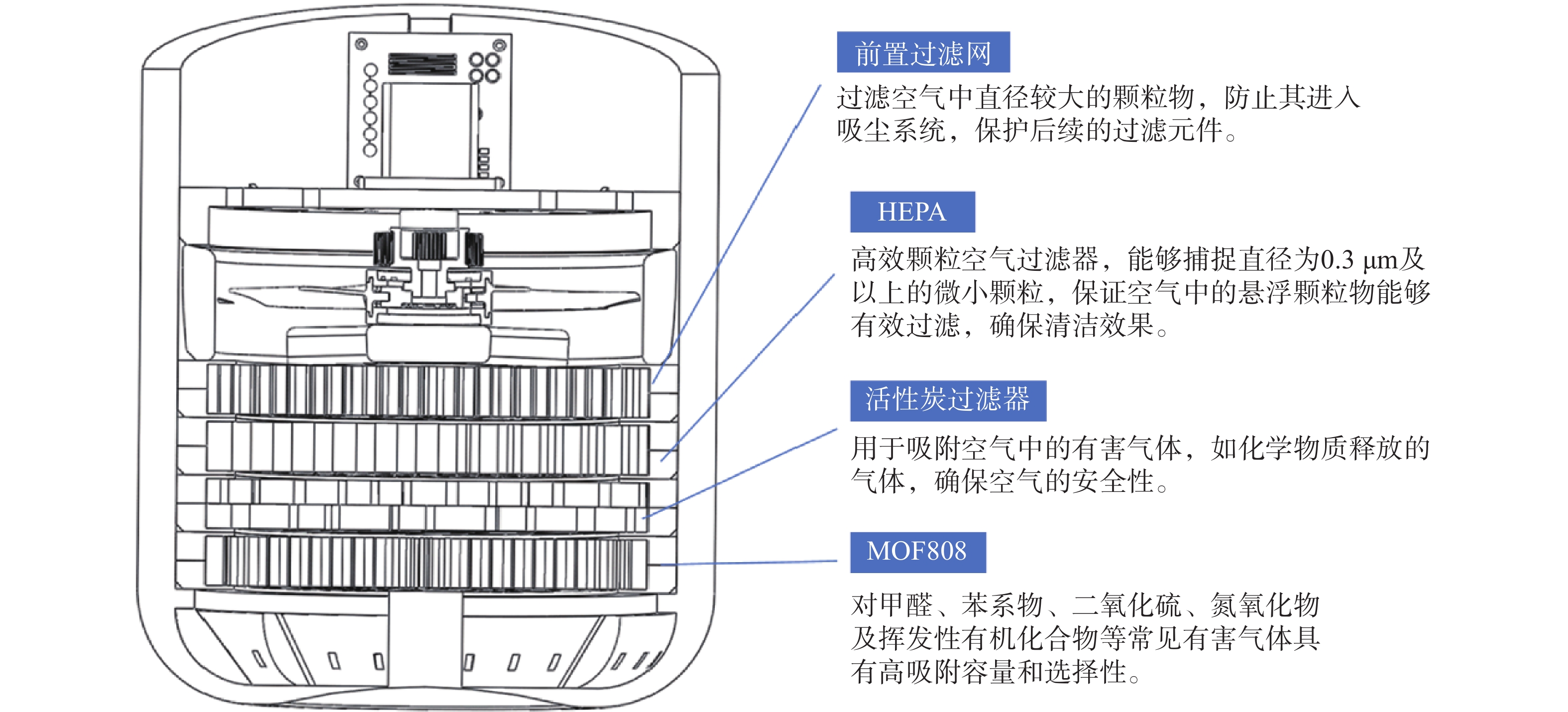 前置过滤网

过滤空气中直径较大的颗粒物，防止其进入吸尘系统，保护后续的过滤元件。

HEPA

高效颗粒空气过滤器，能够捕捉直径为0.3 μm及以上的微小颗粒，保证空气中的悬浮颗粒物能够有效过滤，确保清洁效果。

活性炭过滤器

用于吸附空气中的有害气体，如化学物质释放的气体，确保空气的安全性。

MOF808

对甲醛、苯系物、二氧化硫、氮氧化物及挥发性有机化合物等常见有害气体具有高吸附容量和选择性。